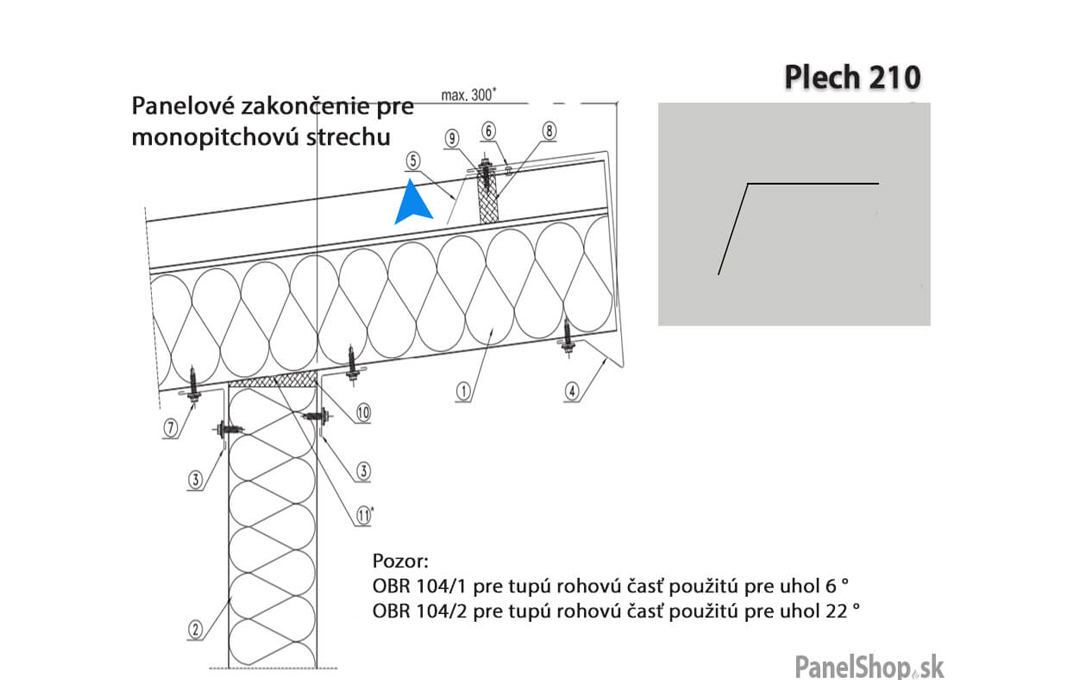 Plech 210

Panelové zakončenie pre monopitchovú strechu

max. 300*

9
6
8
5
1
4
7
10
3
3
11*
2

Pozor:
OBR 104/1 pre tupú rohovú časť použitú pre uhol 6 °
OBR 104/2 pre tupú rohovú časť použitú pre uhol 22 °

PanelShop.sk