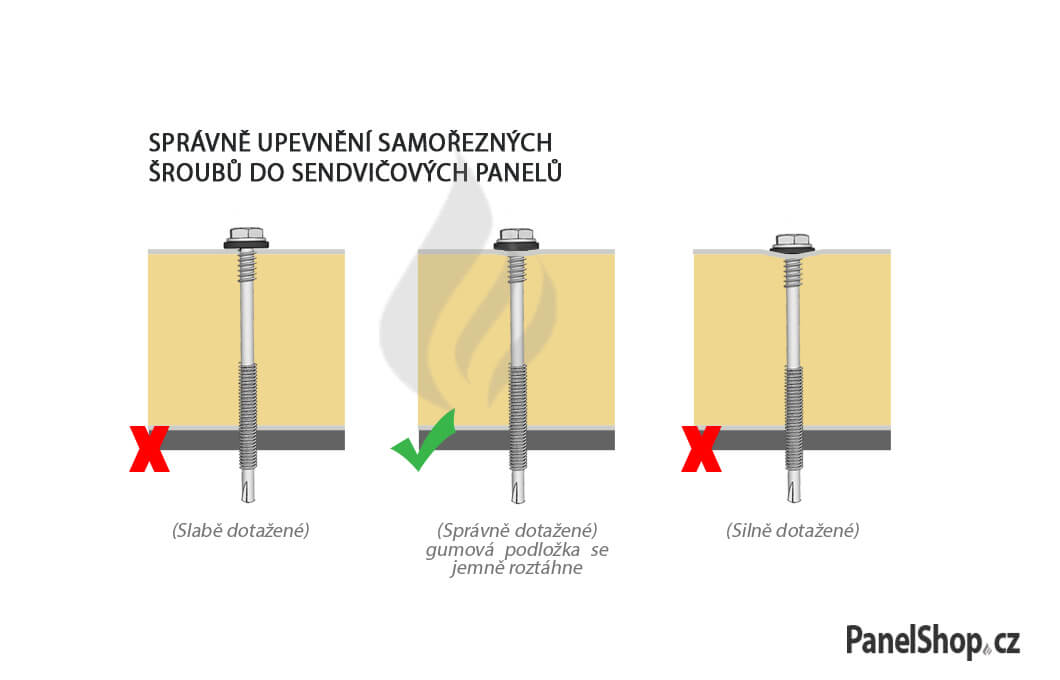 SPRÁVNĚ UPEVNĚNÍ SAMOŘEZNÝCH ŠROUBŮ DO SENDVIČOVÝCH PANELŮ

(Slabě dotažené)

(Správně dotažené) gumová podložka se jemně roztáhne

(Silně dotažené)

PanelShop.cz